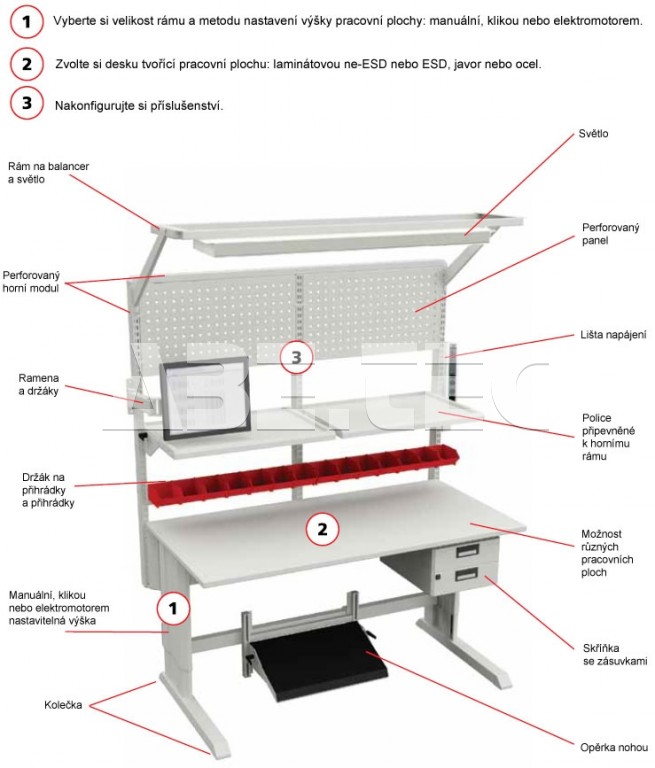 1 Vyberte si velikost rámu a metodu nastavení výšky pracovní plochy: manuální, klikou nebo elektromotorem.

2 Zvolte si desku tvořící pracovní plochu: laminátovou ne-ESD nebo ESD, javor nebo ocel.

3 Nakonfigurujte si příslušenství.

Světlo

Rám na balancer a světlo

Perforovaný panel

Perforovaný horní modul

Lišta napájení

3

ABETEC

Ramena a držáky

Police připevněné k hornímu rámu

Držák na přihrádky a přihrádky

2

Možnost různých pracovních ploch

Manuální, klikou nebo elektromotorem nastavitelná výška

1

Skříňka se zásuvkami

Kolečka

Opěrka nohou